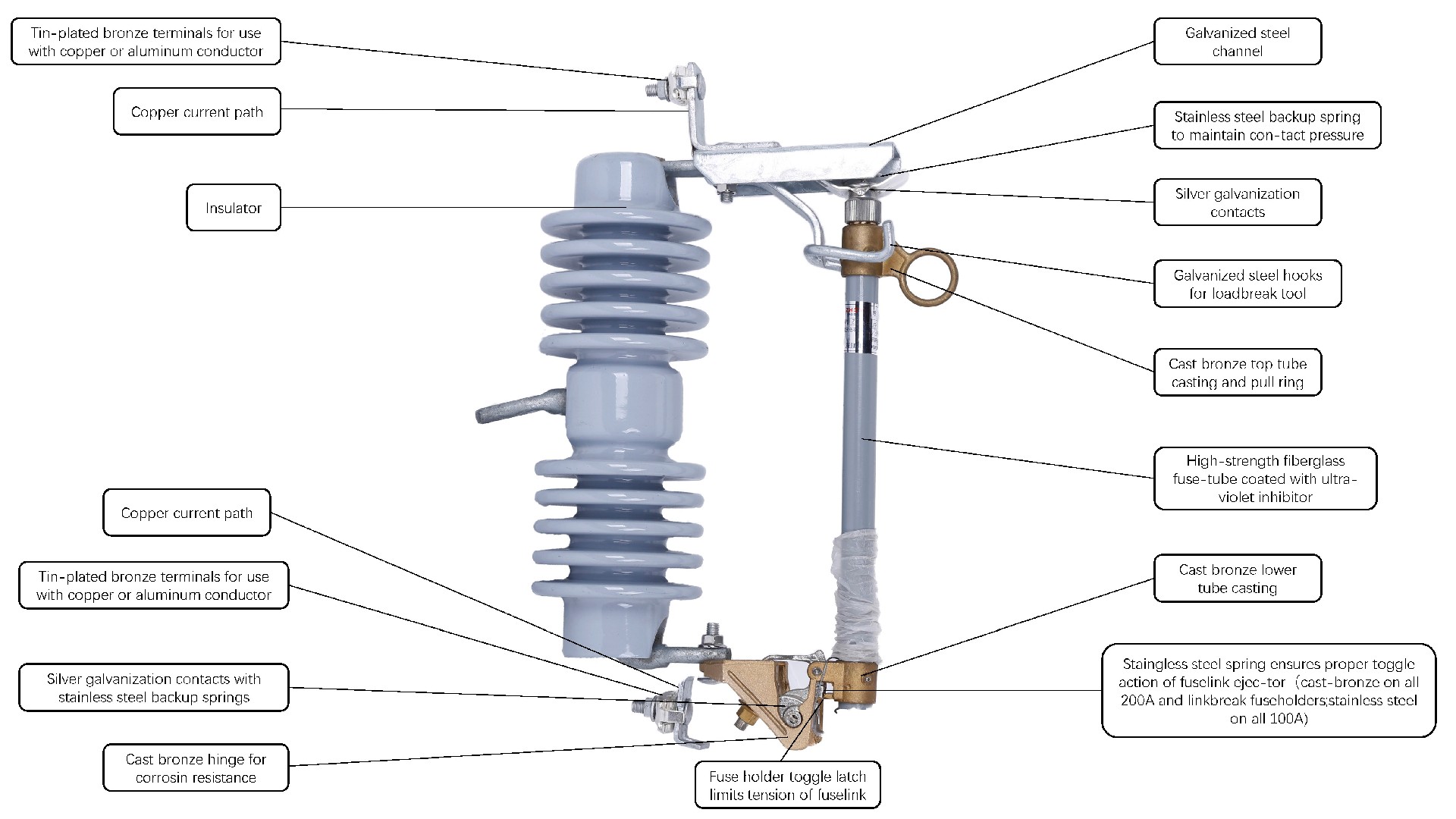 Tin-plated bronze terminals for use with copper or aluminum conductor

Copper current path

Insulator

Copper current path

Tin-plated bronze terminals for use with copper or aluminum conductor

Silver galvanization contacts with stainless steel backup springs

Cast bronze hinge for corrosin resistance

Fuse holder toggle latch limits tension of fuselink

Galvanized steel channel

Stainless steel backup spring to maintain con-tact pressure

Silver galvanization contacts

Galvanized steel hooks for loadbreak tool

Cast bronze top tube casting and pull ring

High-strength fiberglass fuse-tube coated with ultra-violet inhibitor

Cast bronze lower tube casting

Staingless steel spring ensures proper toggle action of fuselink ejec-tor (cast-bronze on all 200A and linkbreak fuseholders;stainless steel on all 100A)