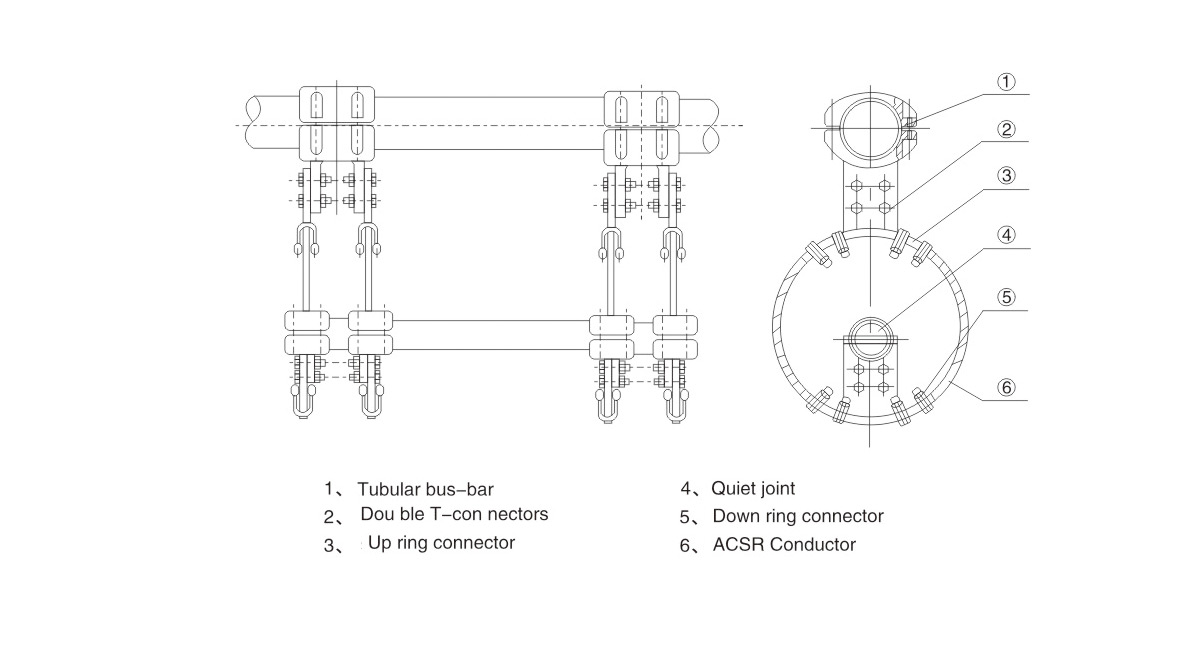 ①
②
③
④
⑤
⑥

1、 Tubular bus-bar
2、 Dou ble T-con nectors
3、 Up ring connector

4、Quiet joint
5、 Down ring connector
6、 ACSR Conductor